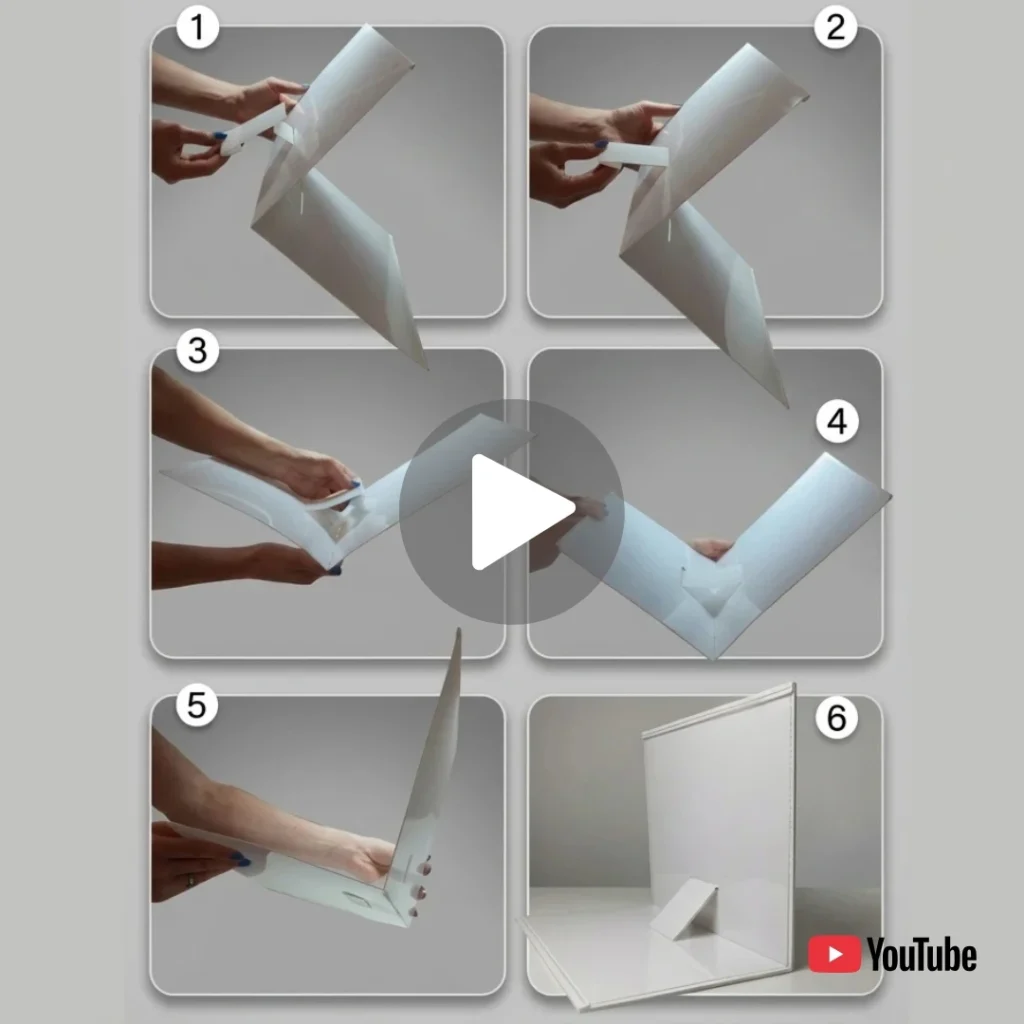 1
2
3
4
5
6
YouTube